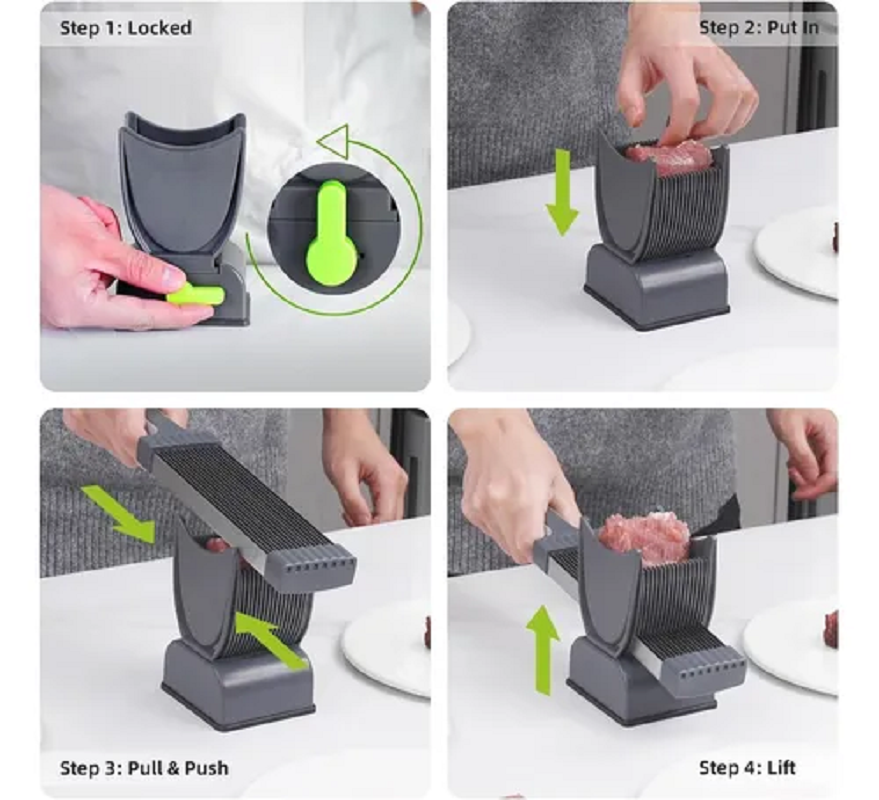 Step 1: Locked

Step 2: Put In

Step 3: Pull & Push

Step 4: Lift